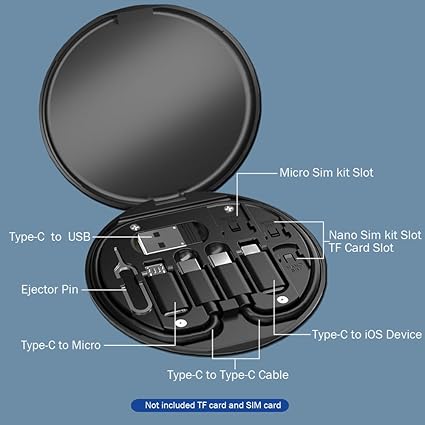 Micro Sim kit Slot

Type-C to USB

Nano Sim kit Slot
TF Card Slot

Ejector Pin

Type-C to iOS Device

Type-C to Micro

Type-C to Type-C Cable

Not included TF card and SIM card